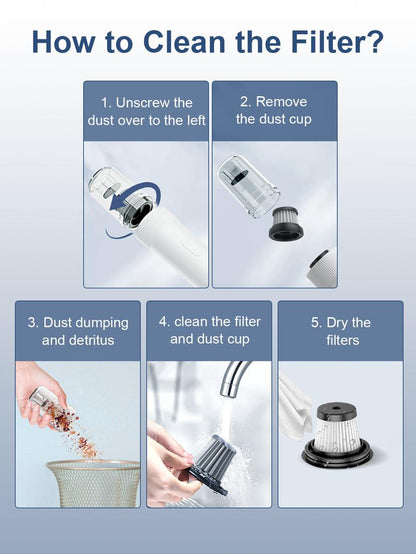 How to Clean the Filter?

1. Unscrew the dust over to the left

2. Remove the dust cup

3. Dust dumping and detritus

4. clean the filter and dust cup

5. Dry the filters